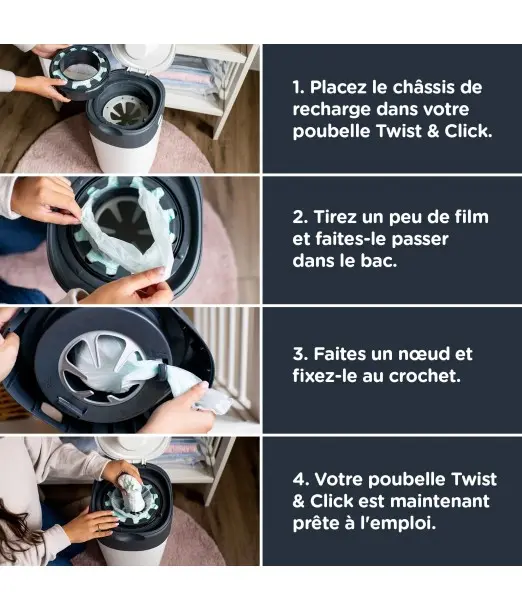 1. Placez le châssis de recharge dans votre poubelle Twist & Click.

2. Tirez un peu de film et faites-le passer dans le bac.

3. Faites un nœud et fixez-le au crochet.

4. Votre poubelle Twist & Click est maintenant prête à l'emploi.