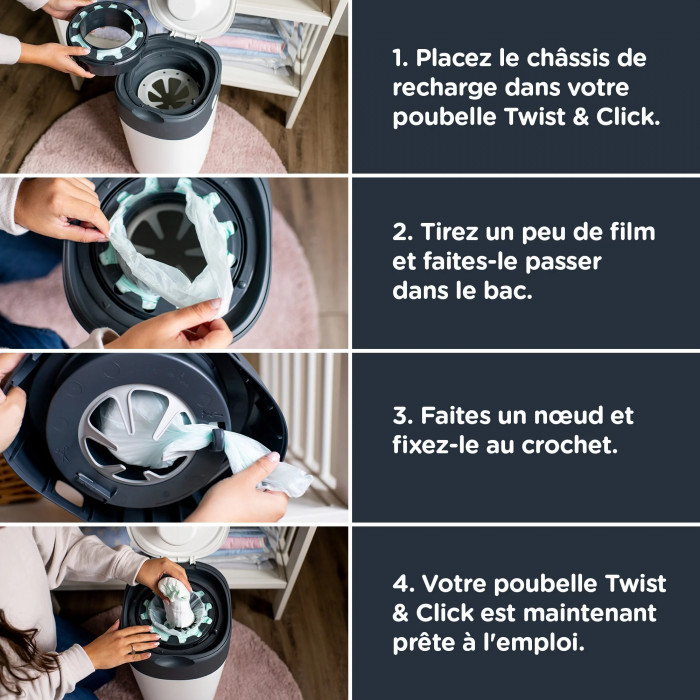 1. Placez le châssis de recharge dans votre poubelle Twist & Click.

2. Tirez un peu de film et faites-le passer dans le bac.

3. Faites un nœud et fixez-le au crochet.

4. Votre poubelle Twist & Click est maintenant prête à l'emploi.