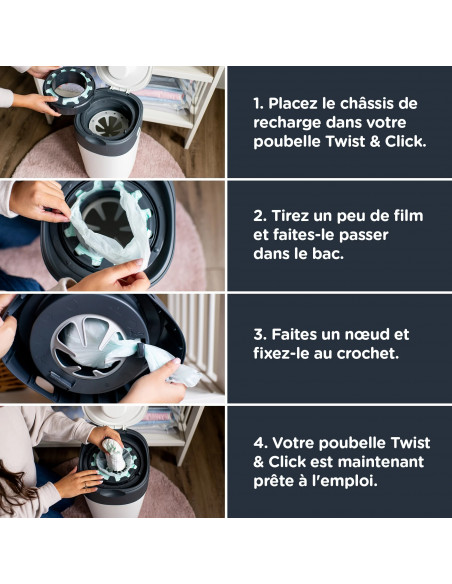 1. Placez le châssis de recharge dans votre poubelle Twist & Click.

2. Tirez un peu de film et faites-le passer dans le bac.

3. Faites un nœud et fixez-le au crochet.

4. Votre poubelle Twist & Click est maintenant prête à l'emploi.