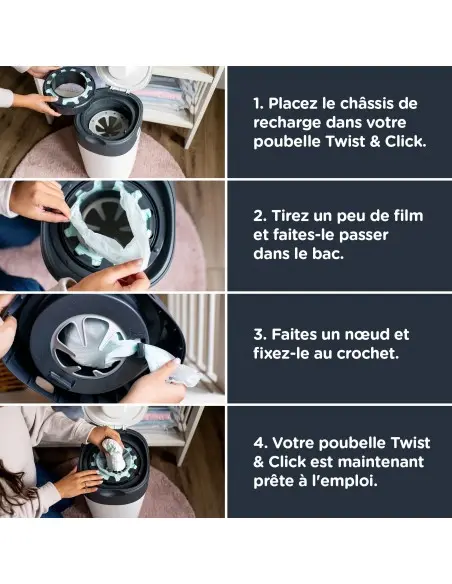 1. Placez le châssis de recharge dans votre poubelle Twist & Click.

2. Tirez un peu de film et faites-le passer dans le bac.

3. Faites un nœud et fixez-le au crochet.

4. Votre poubelle Twist & Click est maintenant prête à l'emploi.