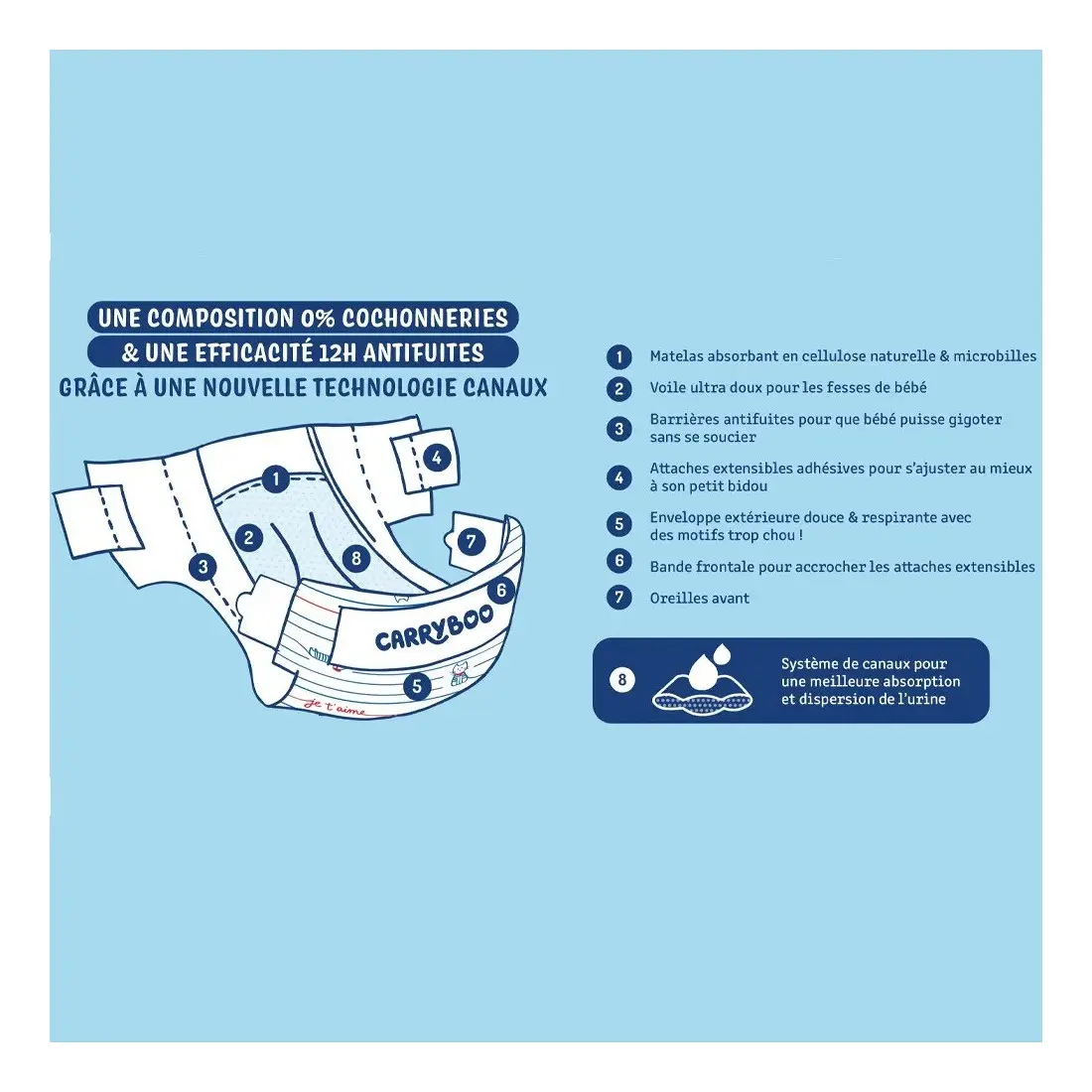 UNE COMPOSITION 0% COCHONNERIES
& UNE EFFICACITÉ 12H ANTIFUITES
GRÂCE À UNE NOUVELLE TECHNOLOGIE CANAUX

1 2 3 4 5 6 7 8

CARRYBOO

je t'aime

1 Matelas absorbant en cellulose naturelle & microbilles

2 Voile ultra doux pour les fesses de bébé

3 Barrières antifuites pour que bébé puisse gigoter sans se soucier

4 Attaches extensibles adhésives pour s'ajuster au mieux à son petit bidou

5 Enveloppe extérieure douce & respirante avec des motifs trop chou !

6 Bande frontale pour accrocher les attaches extensibles

7 Oreilles avant

8 Système de canaux pour une meilleure absorption et dispersion de l'urine