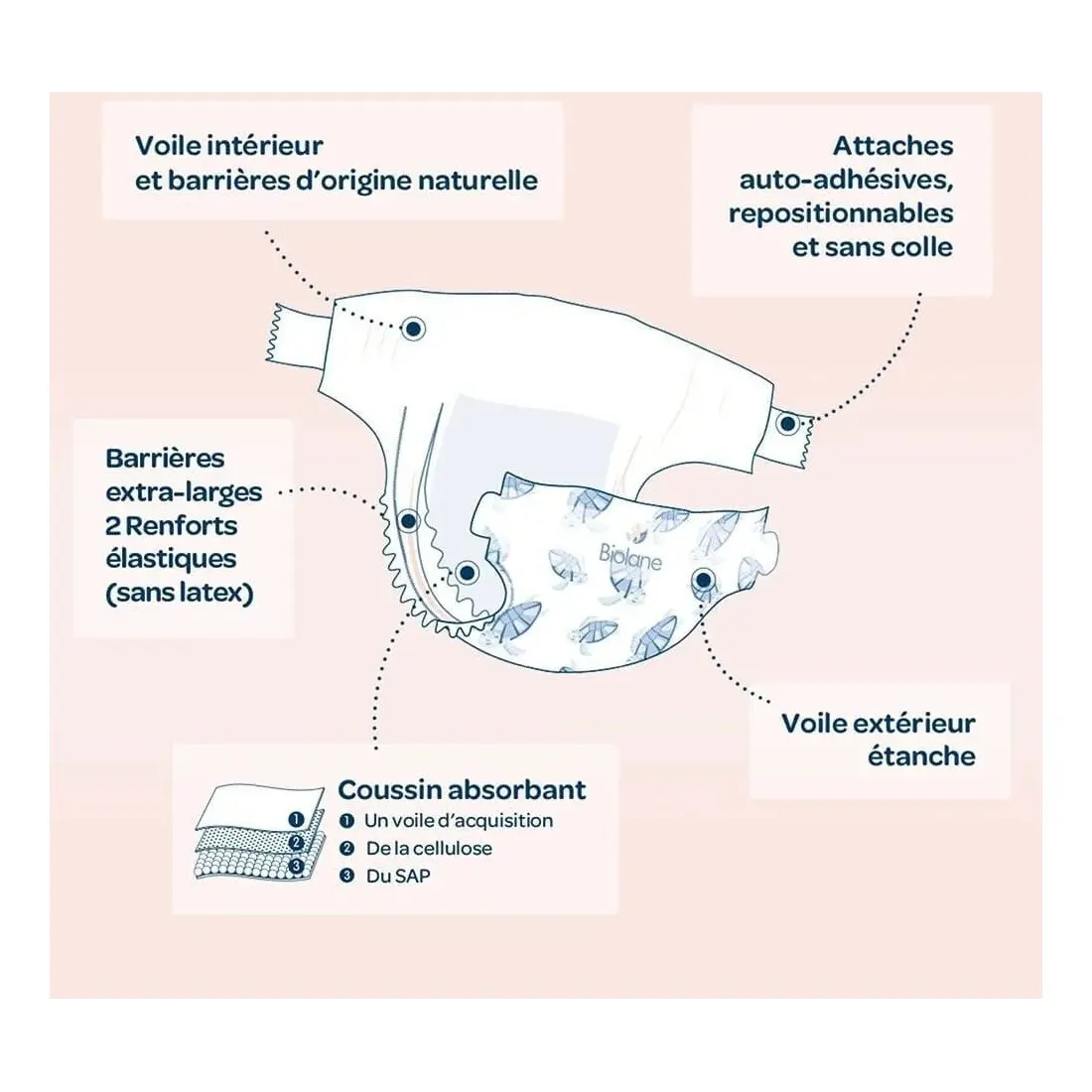 Voile intérieur
et barrières d'origine naturelle

Attaches
auto-adhésives,
repositionnables
et sans colle

Barrières
extra-larges
2 Renforts
élastiques
(sans latex)

Biolane

Voile extérieur
étanche

Coussin absorbant
1 Un voile d'acquisition
2 De la cellulose
3 Du SAP

1
2
3